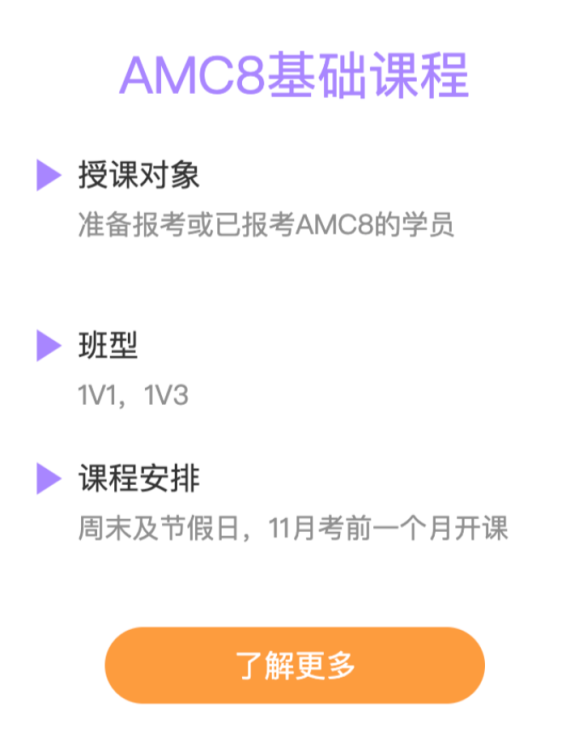 AMC8基础课程

授课对象

准备报考或已报考AMC8的学员

班型

1V1，1V3

课程安排

周末及节假日，11月考前一个月开课

了解更多