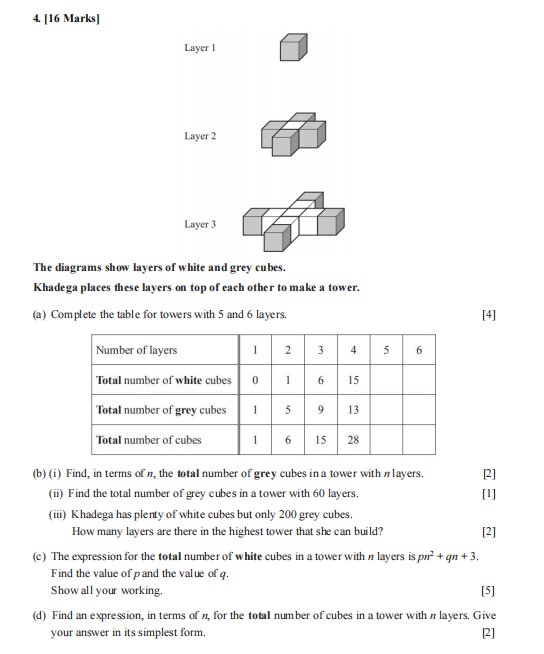 4. [16 Marks]

Layer 1

Layer 2

Layer 3

The diagrams show layers of white and grey cubes.

Khadega places these layers on top of each other to make a tower.

(a) Complete the table for towers with 5 and 6 layers. [4]

| Number of layers | 1 | 2 | 3 | 4 | 5 | 6 |
|---|---|---|---|---|---|---|
| Total number of white cubes | 0 | 1 | 6 | 15 | | |
| Total number of grey cubes | 1 | 5 | 9 | 13 | | |
| Total number of cubes | 1 | 6 | 15 | 28 | | |

(b) (i) Find, in terms of $n$, the total number of grey cubes in a tower with $n$ layers. [2]

(ii) Find the total number of grey cubes in a tower with 60 layers. [1]

(iii) Khadega has plenty of white cubes but only 200 grey cubes.
How many layers are there in the highest tower that she can build? [2]

(c) The expression for the total number of white cubes in a tower with $n$ layers is $pn^2 + qn + 3$.
Find the value of $p$ and the value of $q$.
Show all your working. [5]

(d) Find an expression, in terms of $n$, for the total number of cubes in a tower with $n$ layers. Give your answer in its simplest form. [2]